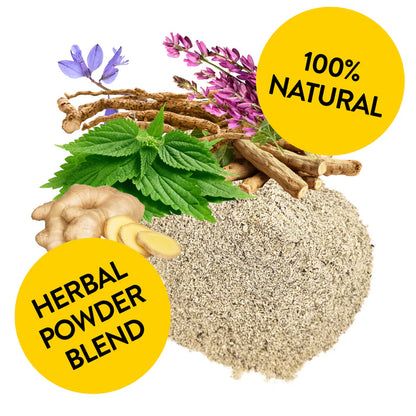 100%
NATURAL

HERBAL
POWDER
BLEND