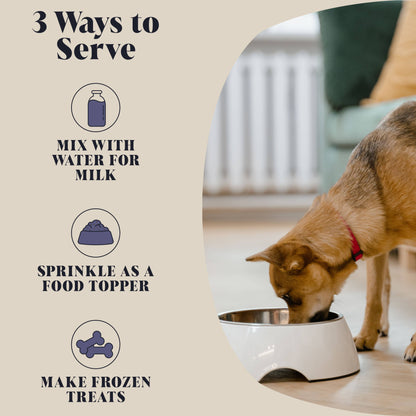 3 Ways to Serve

MIX WITH WATER FOR MILK

SPRINKLE AS A FOOD TOPPER

MAKE FROZEN TREATS