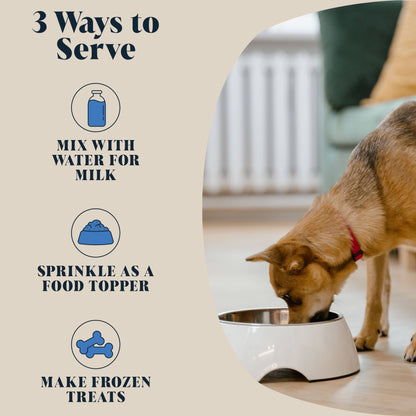 3 Ways to Serve

MIX WITH WATER FOR MILK

SPRINKLE AS A FOOD TOPPER

MAKE FROZEN TREATS